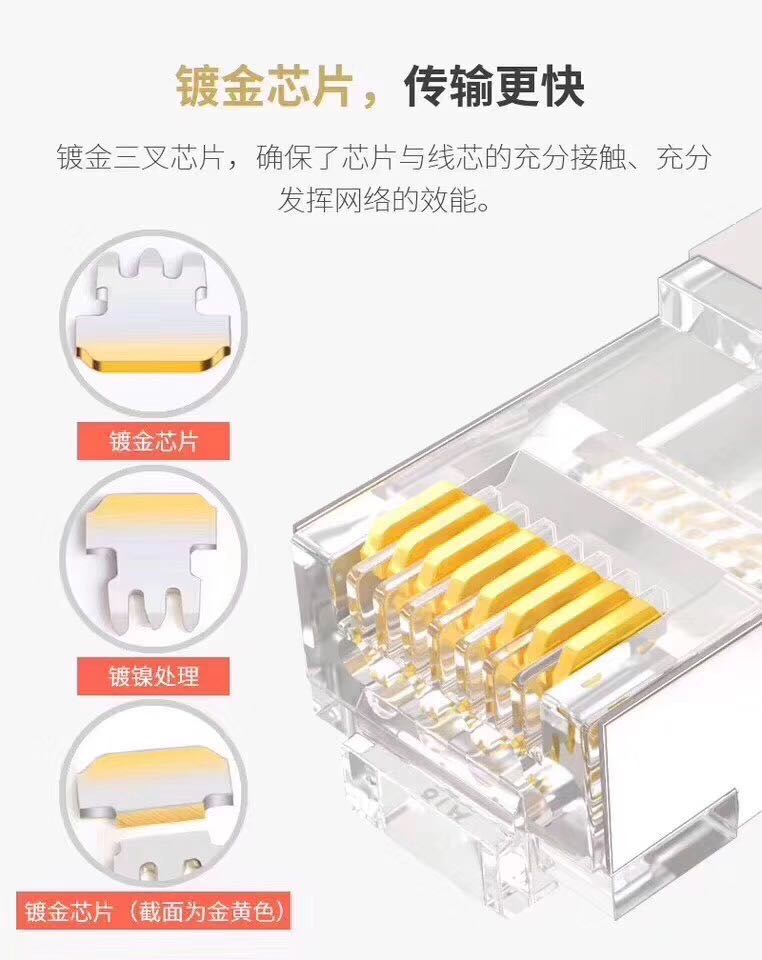 镀金芯片，传输更快

镀金三叉芯片，确保了芯片与线芯的充分接触、充分发挥网络的效能。

镀金芯片

镀镍处理

镀金芯片（截面为金黄色）